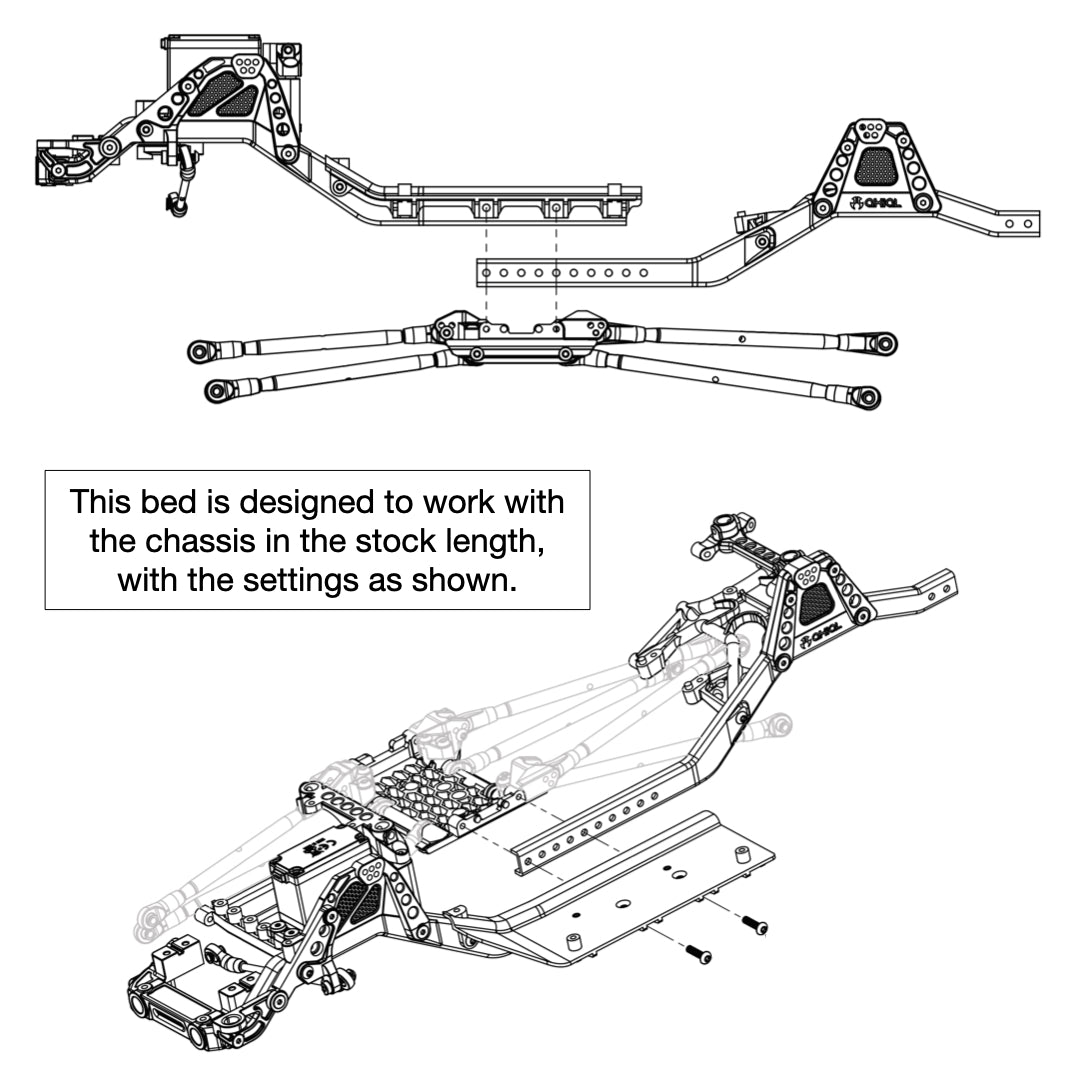 AXIAL

This bed is designed to work with the chassis in the stock length, with the settings as shown.

AXIAL