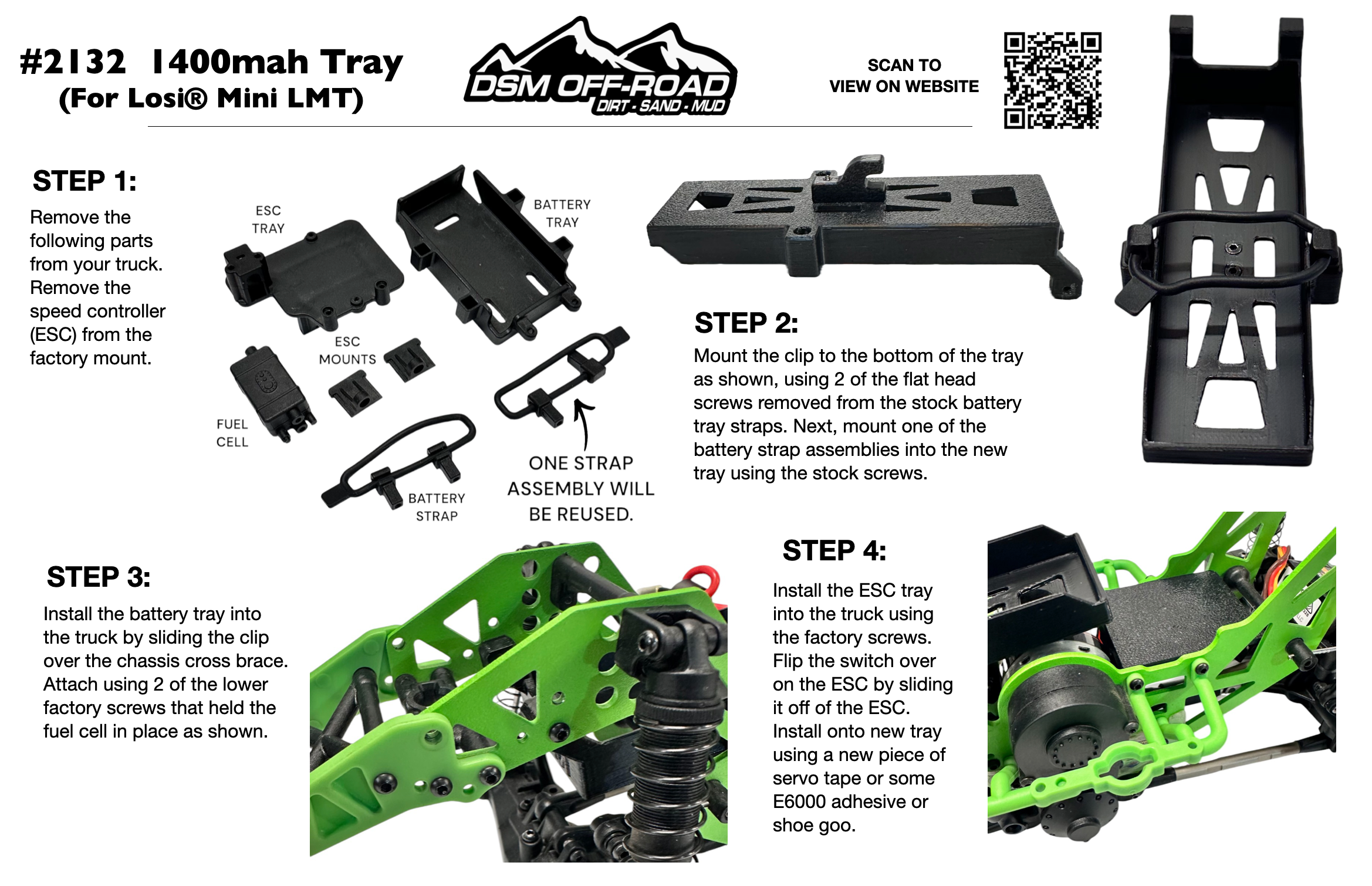 #2132 1400mah Tray
(For Losi® Mini LMT)

DSM OFF-ROAD
DIRT · SAND · MUD

SCAN TO
VIEW ON WEBSITE

STEP 1:
Remove the following parts from your truck. Remove the speed controller (ESC) from the factory mount.

ESC TRAY

BATTERY TRAY

ESC MOUNTS

FUEL CELL

BATTERY STRAP

ONE STRAP ASSEMBLY WILL BE REUSED.

STEP 2:
Mount the clip to the bottom of the tray as shown, using 2 of the flat head screws removed from the stock battery tray straps. Next, mount one of the battery strap assemblies into the new tray using the stock screws.

STEP 3:
Install the battery tray into the truck by sliding the clip over the chassis cross brace. Attach using 2 of the lower factory screws that held the fuel cell in place as shown.

STEP 4:
Install the ESC tray into the truck using the factory screws. Flip the switch over on the ESC by sliding it off of the ESC. Install onto new tray using a new piece of servo tape or some E6000 adhesive or shoe goo.