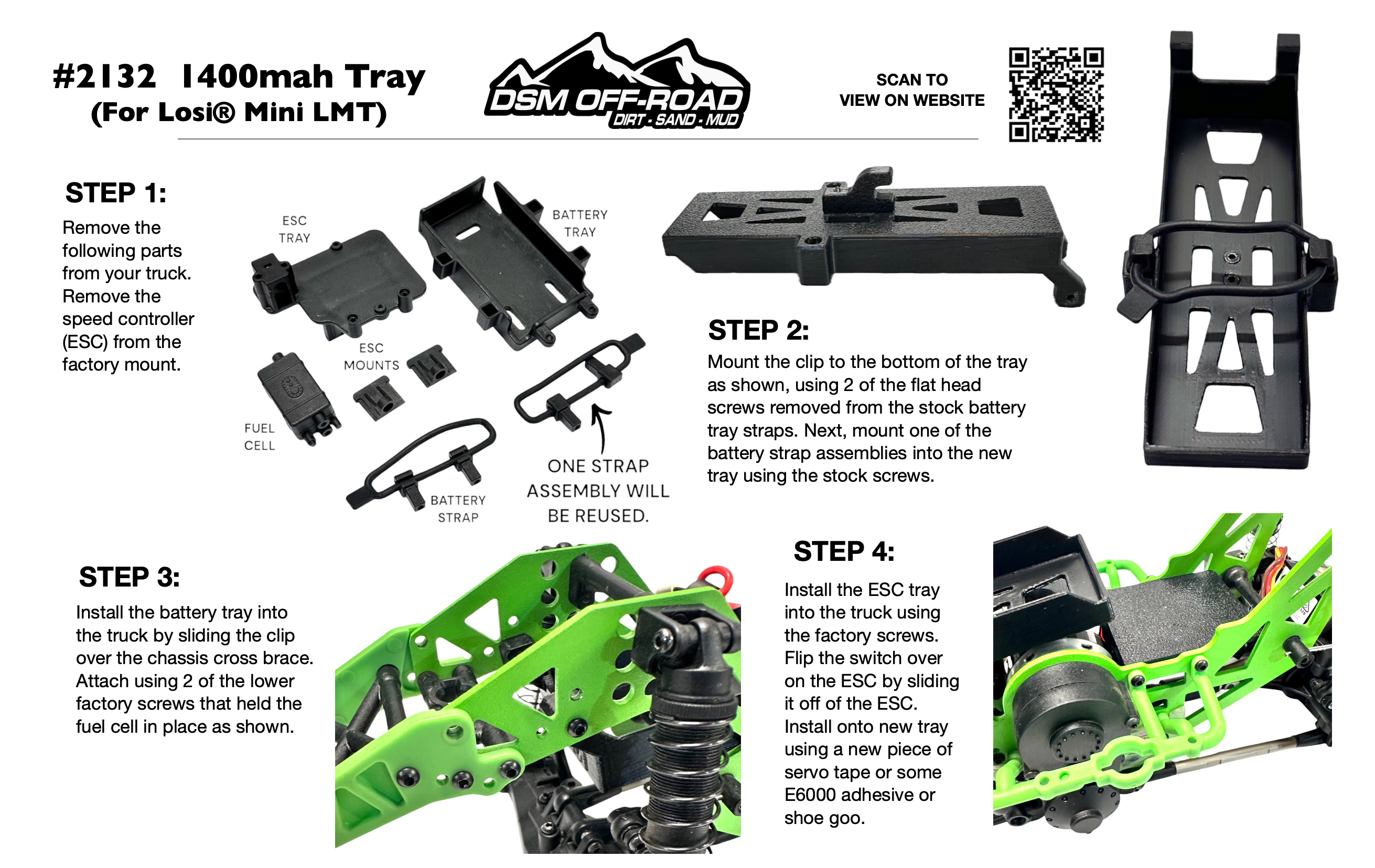 #2132 1400mah Tray
(For Losi® Mini LMT)

DSM OFF-ROAD
DIRT - SAND - MUD

SCAN TO VIEW ON WEBSITE

STEP 1:
Remove the following parts from your truck. Remove the speed controller (ESC) from the factory mount.

ESC TRAY

BATTERY TRAY

ESC MOUNTS

FUEL CELL

BATTERY STRAP

ONE STRAP ASSEMBLY WILL BE REUSED.

STEP 2:
Mount the clip to the bottom of the tray as shown, using 2 of the flat head screws removed from the stock battery tray straps. Next, mount one of the battery strap assemblies into the new tray using the stock screws.

STEP 3:
Install the battery tray into the truck by sliding the clip over the chassis cross brace. Attach using 2 of the lower factory screws that held the fuel cell in place as shown.

STEP 4:
Install the ESC tray into the truck using the factory screws. Flip the switch over on the ESC by sliding it off of the ESC. Install onto new tray using a new piece of servo tape or some E6000 adhesive or shoe goo.